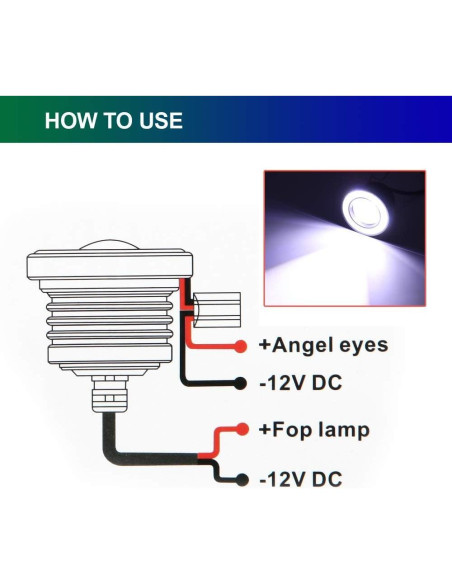 HOW TO USE

+Angel eyes

-12V DC

+Fop lamp

-12V DC