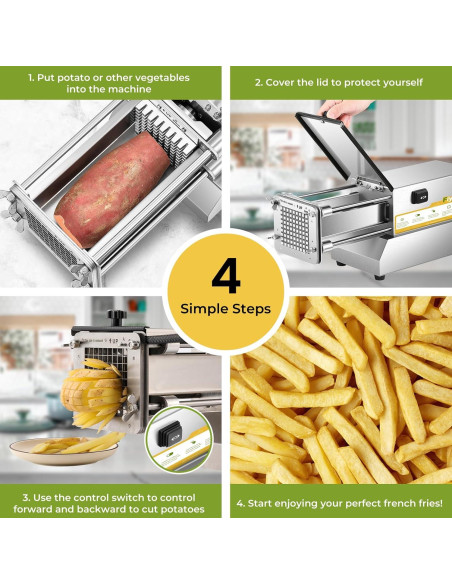 1. Put potato or other vegetables into the machine

2. Cover the lid to protect yourself

4

Simple Steps

3. Use the control switch to control forward and backward to cut potatoes

4. Start enjoying your perfect french fries!