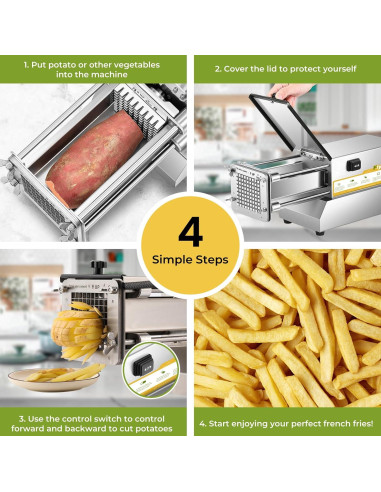 1. Put potato or other vegetables into the machine

2. Cover the lid to protect yourself

4

Simple Steps

3. Use the control switch to control forward and backward to cut potatoes

4. Start enjoying your perfect french fries!