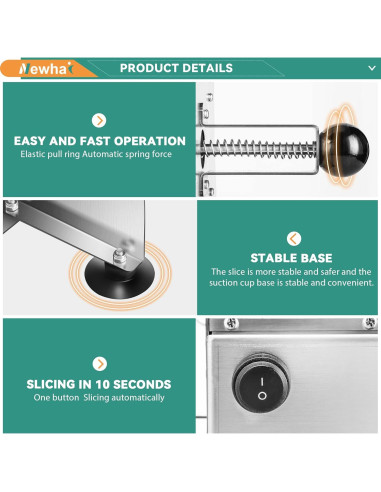 Newhai

PRODUCT DETAILS

EASY AND FAST OPERATION
Elastic pull ring Automatic spring force

STABLE BASE
The slice is more stable and safer and the suction cup base is stable and convenient.

SLICING IN 10 SECONDS
One button Slicing automatically

I
O