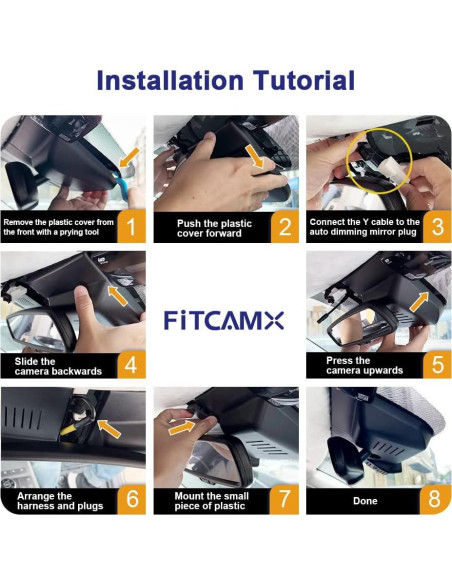 Installation Tutorial

Remove the plastic cover from the front with a prying tool 1

Push the plastic cover forward 2

Connect the Y cable to the auto dimming mirror plug 3

Slide the camera backwards 4

FiTCAMX

Press the camera upwards 5

Arrange the harness and plugs 6

Mount the small piece of plastic 7

Done 8