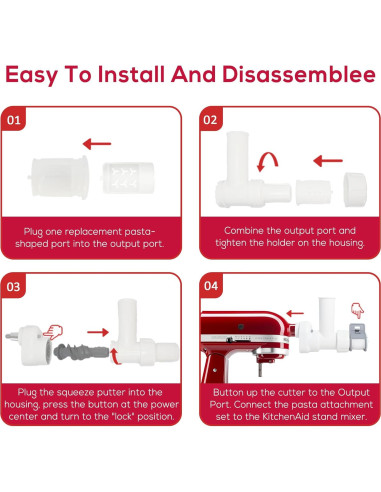 Easy To Install And Disassemblee

01

Plug one replacement pasta-shaped port into the output port.

02

Combine the output port and tighten the holder on the housing.

03

Plug the squeeze putter into the housing, press the button at the power center and turn to the "lock" position.

04

Button up the cutter to the Output Port. Connect the pasta attachment set to the KitchenAid stand mixer.