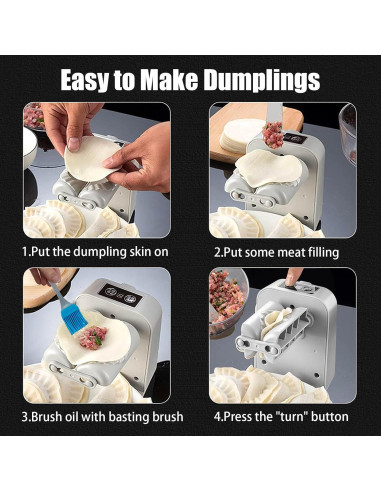 Easy to Make Dumplings

1.Put the dumpling skin on

2.Put some meat filling

3.Brush oil with basting brush

4.Press the "turn" button