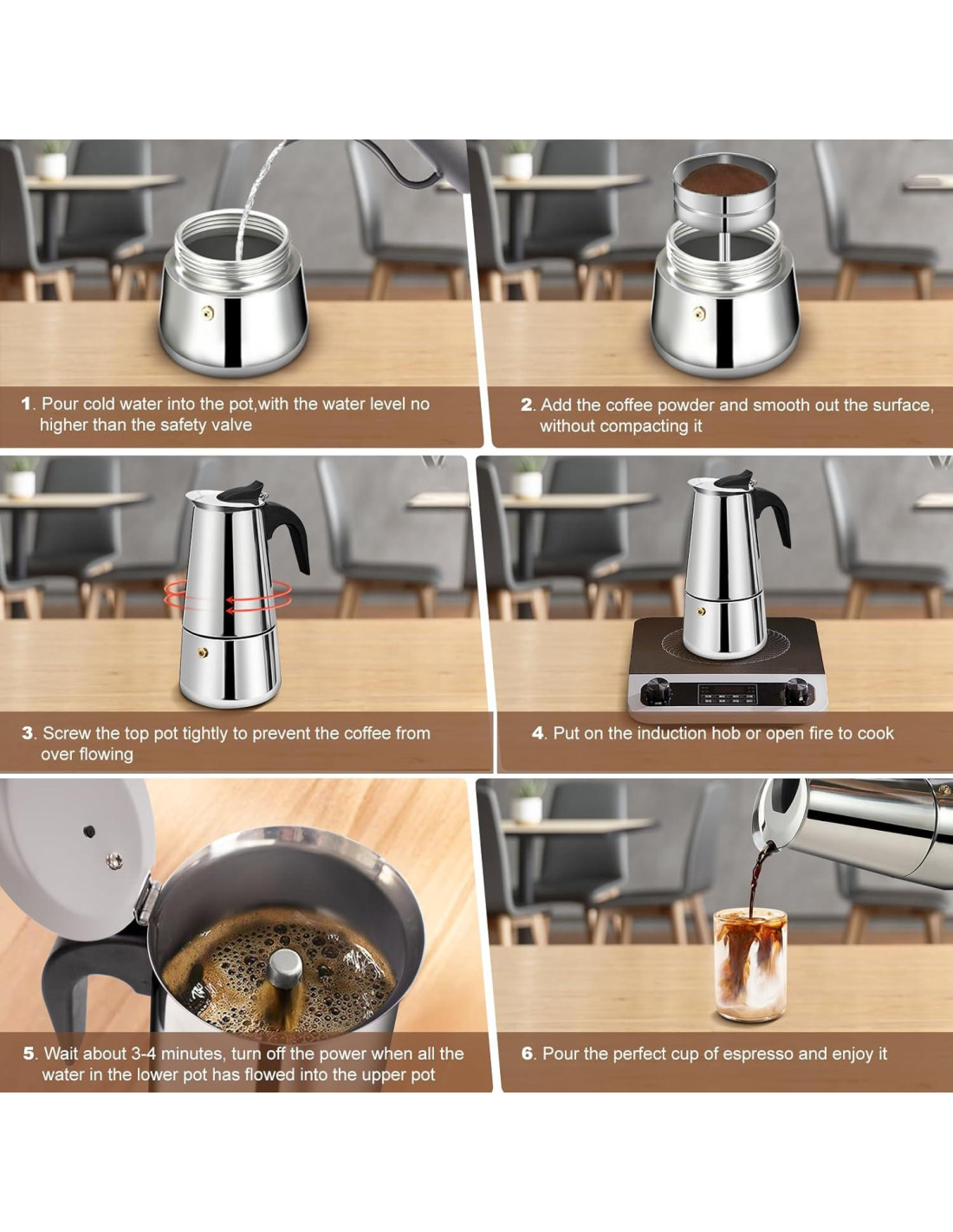 1. Pour cold water into the pot,with the water level no higher than the safety valve

2. Add the coffee powder and smooth out the surface, without compacting it

3. Screw the top pot tightly to prevent the coffee from over flowing

4. Put on the induction hob or open fire to cook

5. Wait about 3-4 minutes, turn off the power when all the water in the lower pot has flowed into the upper pot

6. Pour the perfect cup of espresso and enjoy it