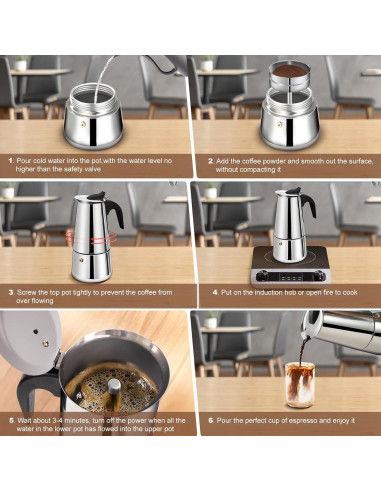 1. Pour cold water into the pot,with the water level no higher than the safety valve

2. Add the coffee powder and smooth out the surface, without compacting it

3. Screw the top pot tightly to prevent the coffee from over flowing

4. Put on the induction hob or open fire to cook

5. Wait about 3-4 minutes, turn off the power when all the water in the lower pot has flowed into the upper pot

6. Pour the perfect cup of espresso and enjoy it