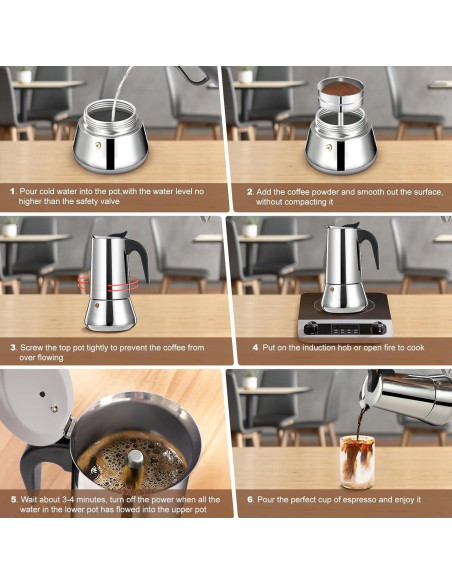 1. Pour cold water into the pot,with the water level no higher than the safety valve

2. Add the coffee powder and smooth out the surface, without compacting it

3. Screw the top pot tightly to prevent the coffee from over flowing

4. Put on the induction hob or open fire to cook

5. Wait about 3-4 minutes, turn off the power when all the water in the lower pot has flowed into the upper pot

6. Pour the perfect cup of espresso and enjoy it