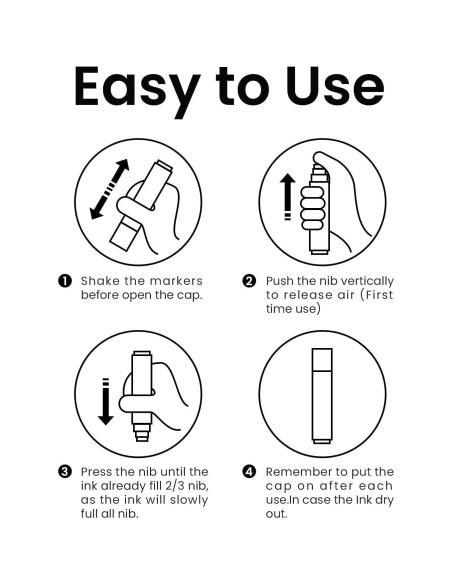 Easy to Use

❶ Shake the markers before open the cap.

❷ Push the nib vertically to release air (First time use)

❸ Press the nib until the ink already fill 2/3 nib, as the ink will slowly full all nib.

❹ Remember to put the cap on after each use.In case the Ink dry out.