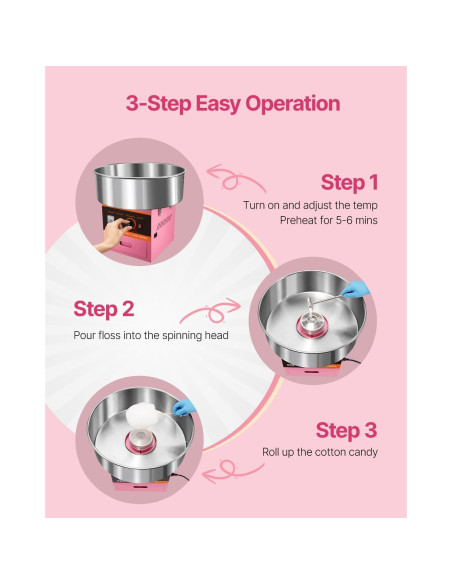 3-Step Easy Operation

Step 1
Turn on and adjust the temp
Preheat for 5-6 mins

Step 2
Pour floss into the spinning head

Step 3
Roll up the cotton candy