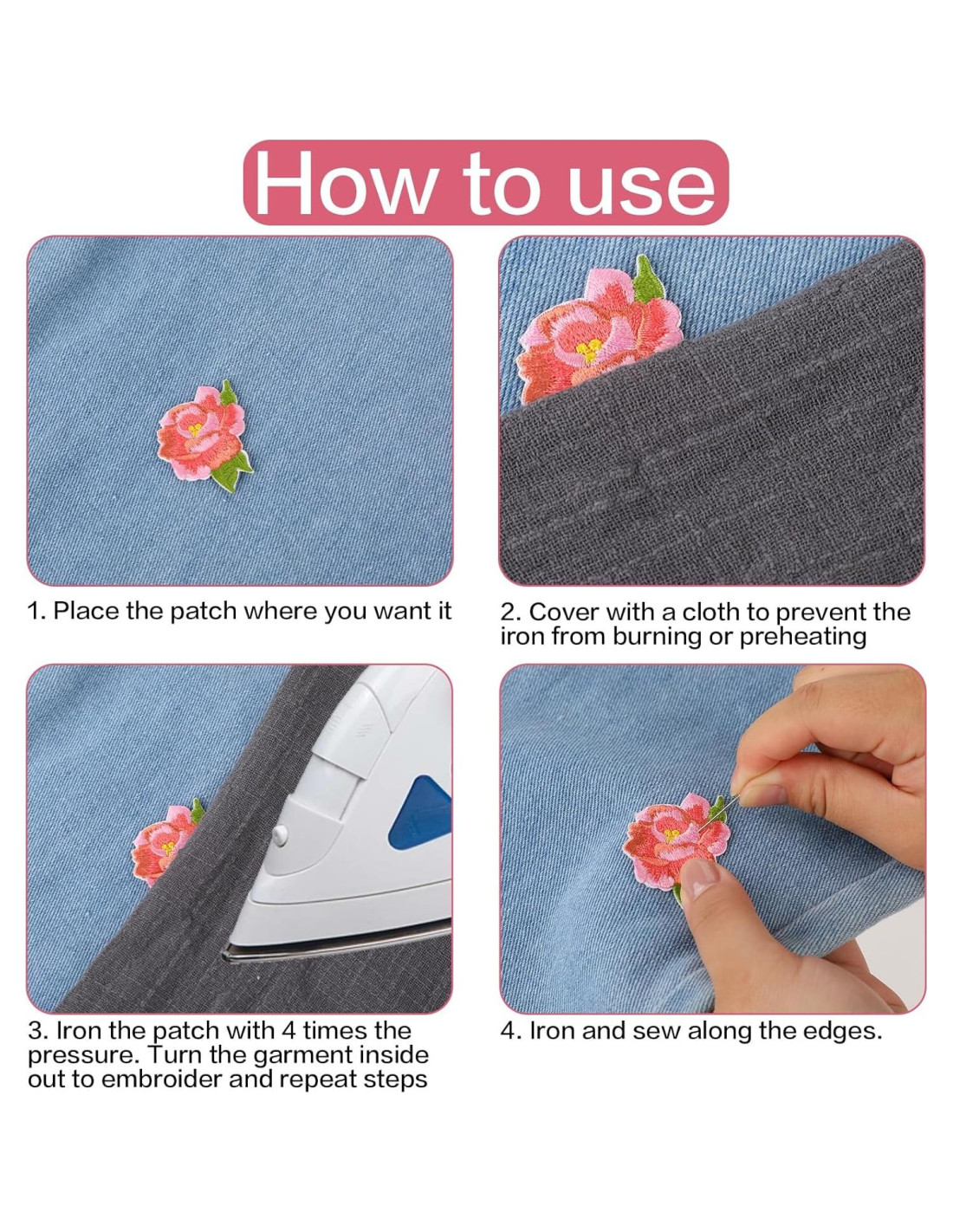 How to use

1. Place the patch where you want it

2. Cover with a cloth to prevent the iron from burning or preheating

3. Iron the patch with 4 times the pressure. Turn the garment inside out to embroider and repeat steps

4. Iron and sew along the edges.