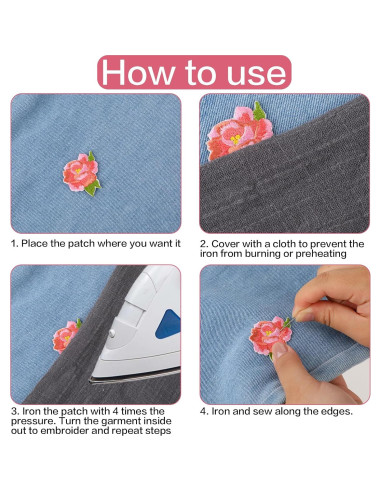 How to use

1. Place the patch where you want it

2. Cover with a cloth to prevent the iron from burning or preheating

3. Iron the patch with 4 times the pressure. Turn the garment inside out to embroider and repeat steps

4. Iron and sew along the edges.