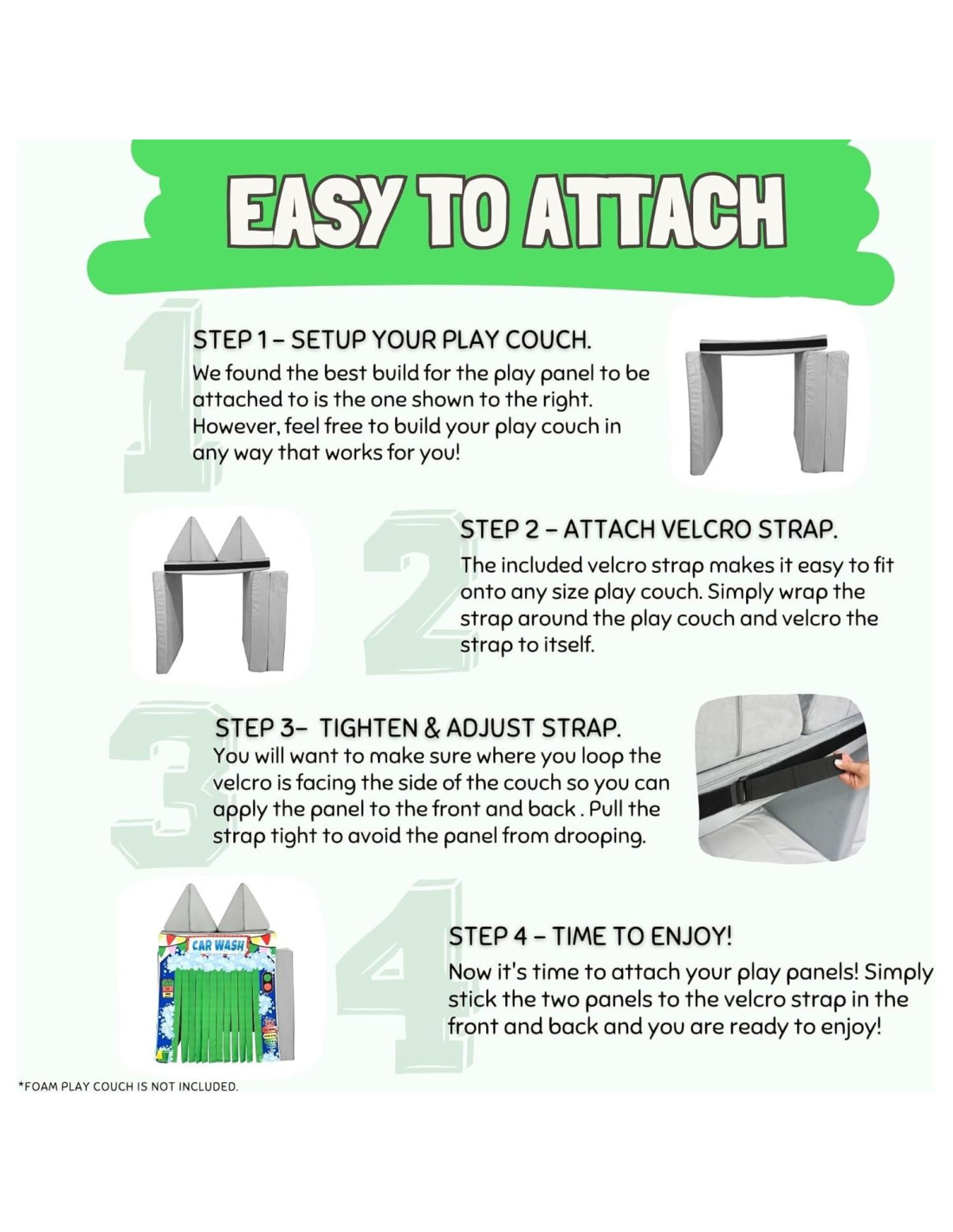 EASY TO ATTACH

1

STEP 1 – SETUP YOUR PLAY COUCH.
We found the best build for the play panel to be attached to is the one shown to the right. However, feel free to build your play couch in any way that works for you!

2

STEP 2 – ATTACH VELCRO STRAP.
The included velcro strap makes it easy to fit onto any size play couch. Simply wrap the strap around the play couch and velcro the strap to itself.

3

STEP 3– TIGHTEN & ADJUST STRAP.
You will want to make sure where you loop the velcro is facing the side of the couch so you can apply the panel to the front and back . Pull the strap tight to avoid the panel from drooping.

CAR WASH

4

STEP 4 – TIME TO ENJOY!
Now it's time to attach your play panels! Simply stick the two panels to the velcro strap in the front and back and you are ready to enjoy!

*FOAM PLAY COUCH IS NOT INCLUDED.