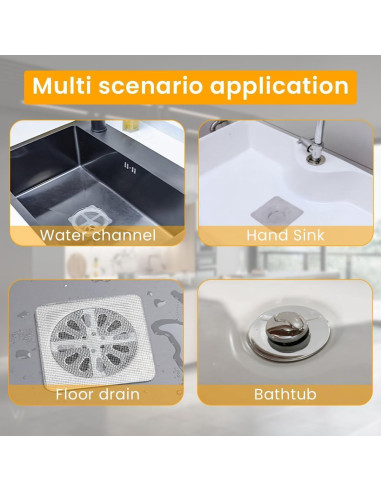 Multi scenario application

Water channel

Hand Sink

Floor drain

Bathtub