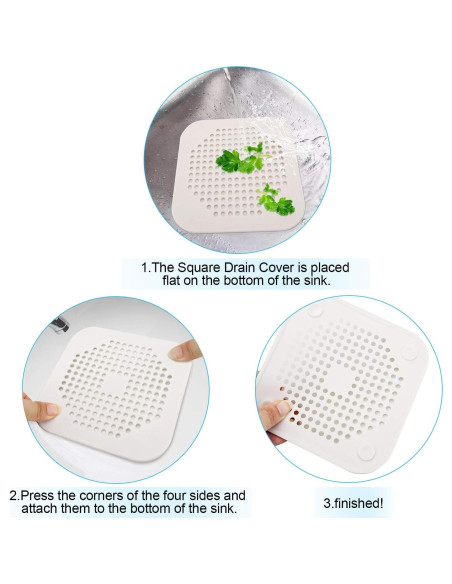 1.The Square Drain Cover is placed flat on the bottom of the sink.

2.Press the corners of the four sides and attach them to the bottom of the sink.

3.finished!