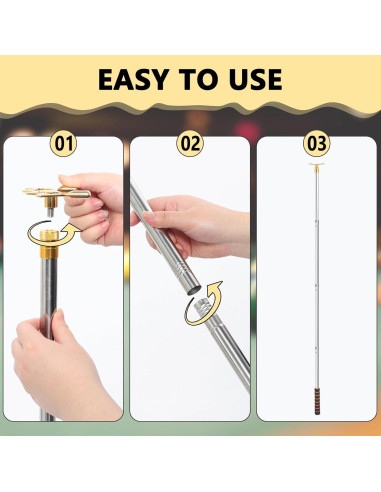 EASY TO USE

01

02

03