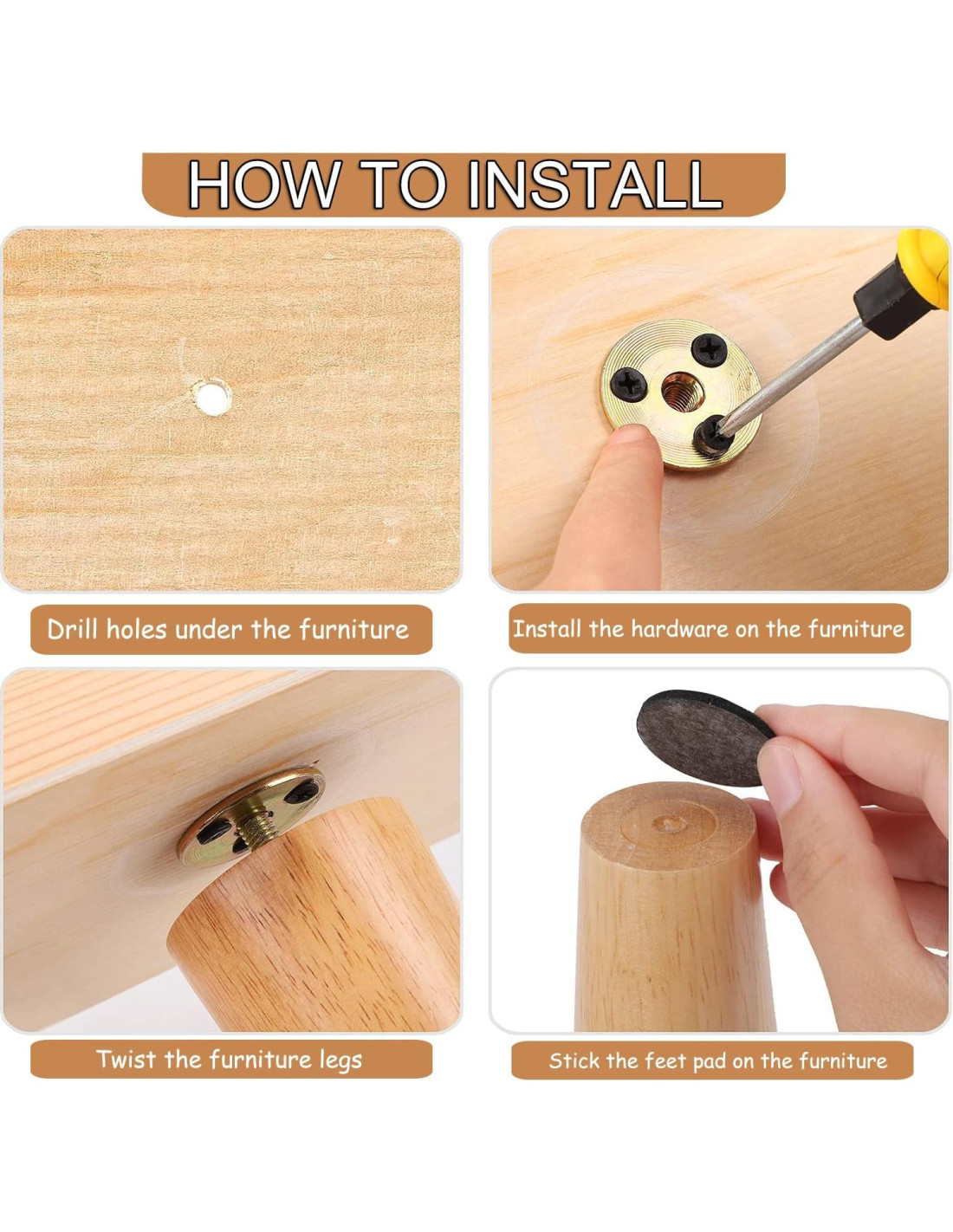 HOW TO INSTALL

Drill holes under the furniture

Install the hardware on the furniture

Twist the furniture legs

Stick the feet pad on the furniture