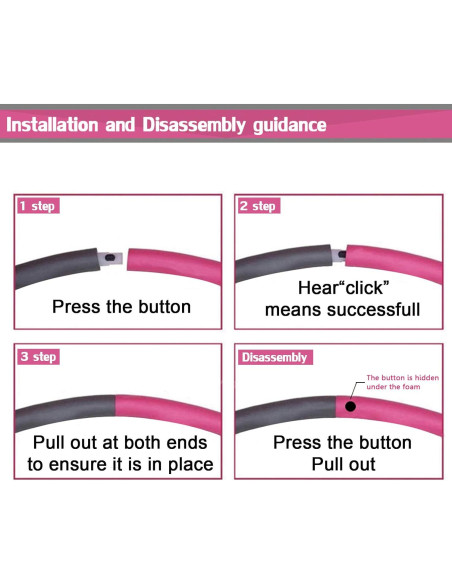 Installation and Disassembly guidance

1 step

Press the button

2 step

Hear“click” means successfull

3 step

Pull out at both ends to ensure it is in place

Disassembly

The button is hidden under the foam

Press the button Pull out