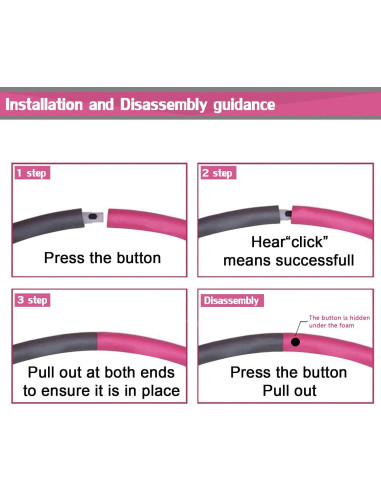 Installation and Disassembly guidance

1 step

Press the button

2 step

Hear“click” means successfull

3 step

Pull out at both ends to ensure it is in place

Disassembly

The button is hidden under the foam

Press the button Pull out