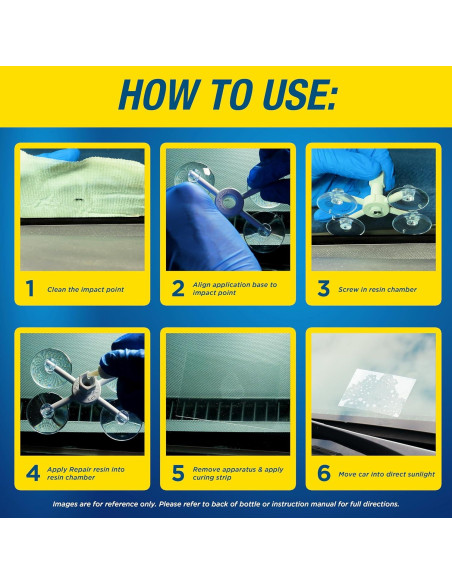 HOW TO USE:

1 Clean the impact point

2 Align application base to impact point

3 Screw in resin chamber

4 Apply Repair resin into resin chamber

5 Remove apparatus & apply curing strip

6 Move car into direct sunlight

Images are for reference only. Please refer to back of bottle or instruction manual for full directions.