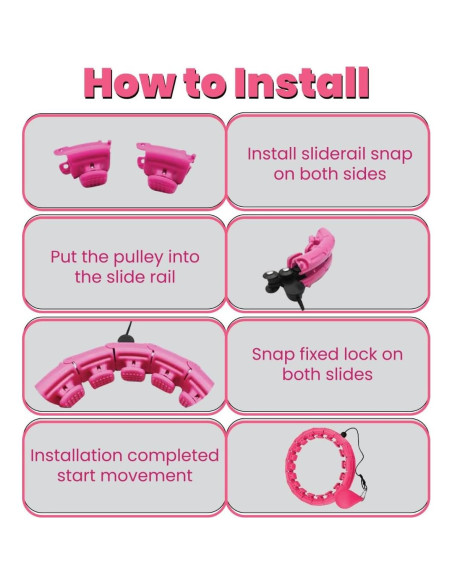 How to Install

Install sliderail snap on both sides

Put the pulley into the slide rail

Snap fixed lock on both slides

Installation completed start movement