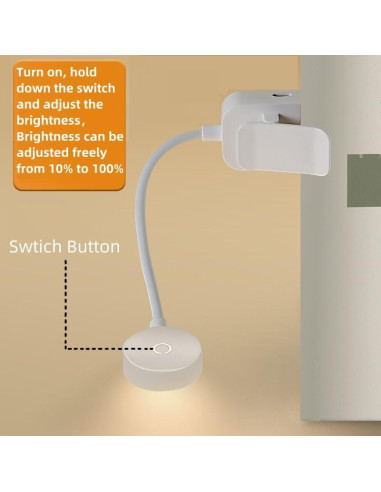 Turn on, hold down the switch and adjust the brightness, Brightness can be adjusted freely from 10% to 100%

Swtich Button