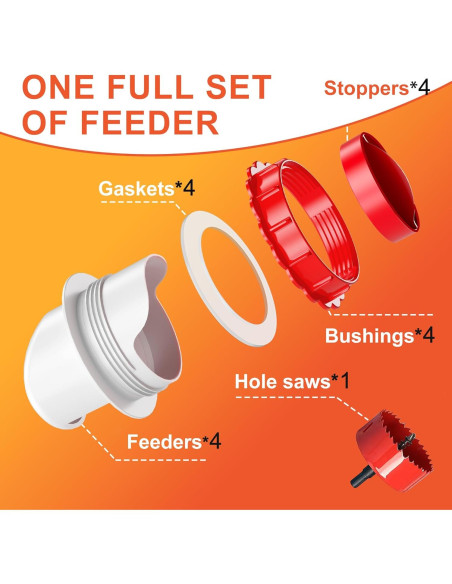 ONE FULL SET OF FEEDER

Stoppers*4

Gaskets*4

Bushings*4

Hole saws*1

Feeders*4