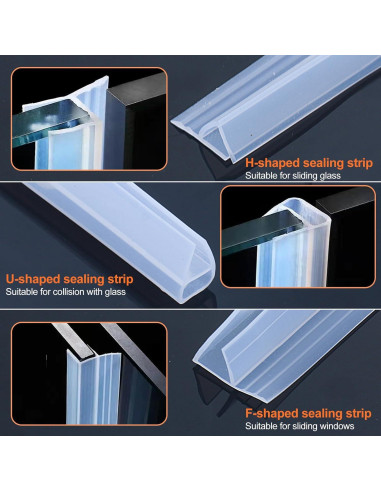 H-shaped sealing strip
Suitable for sliding glass

U-shaped sealing strip
Suitable for collision with glass

F-shaped sealing strip
Suitable for sliding windows