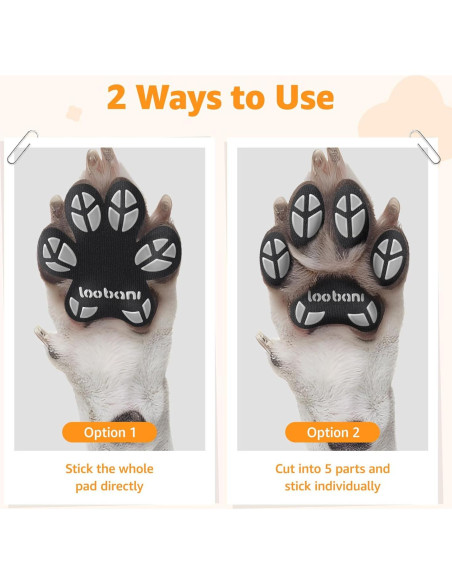 2 Ways to Use

loobani

Option 1

Stick the whole pad directly

loobani

Option 2

Cut into 5 parts and stick individually