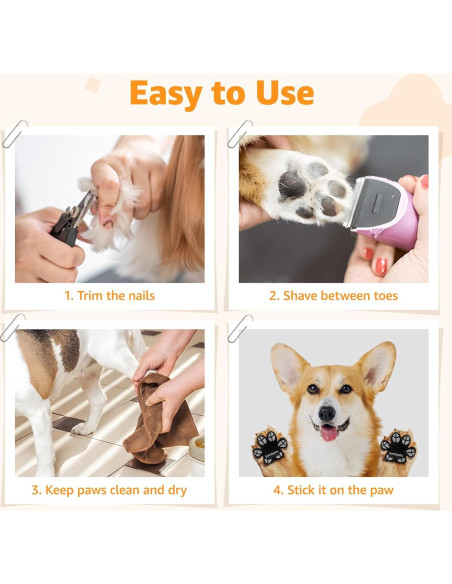 Easy to Use

1. Trim the nails

2. Shave between toes

3. Keep paws clean and dry

4. Stick it on the paw