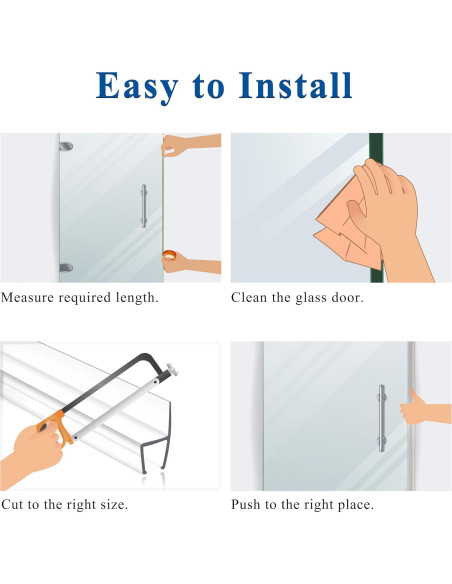 Easy to Install

Measure required length.

Clean the glass door.

Cut to the right size.

Push to the right place.