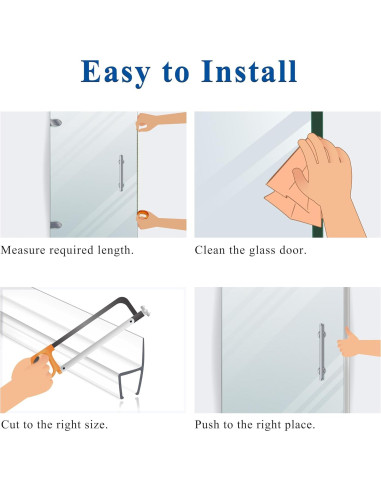 Easy to Install

Measure required length.

Clean the glass door.

Cut to the right size.

Push to the right place.