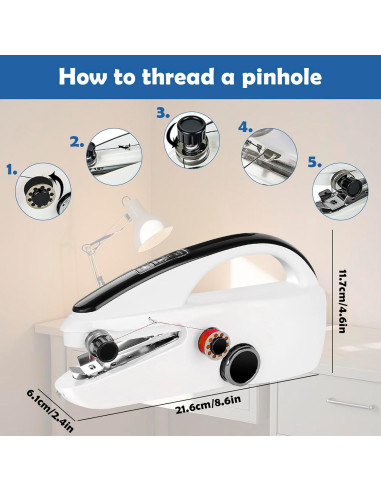 How to thread a pinhole

1.

2.

3.

4.

5.

11.7cm/4.6in

6.1cm/2.4in

21.6cm/8.6in