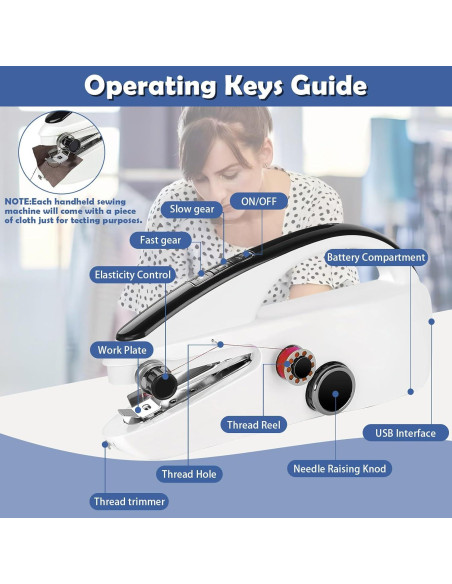 Operating Keys Guide

NOTE:Each handheld sewing machine will come with a piece of cloth just for tecting purposes.

Slow gear

ON/OFF

Fast gear

Battery Compartment

Elasticity Control

Work Plate

Thread Reel

USB Interface

Thread Hole

Needle Raising Knod

Thread trimmer