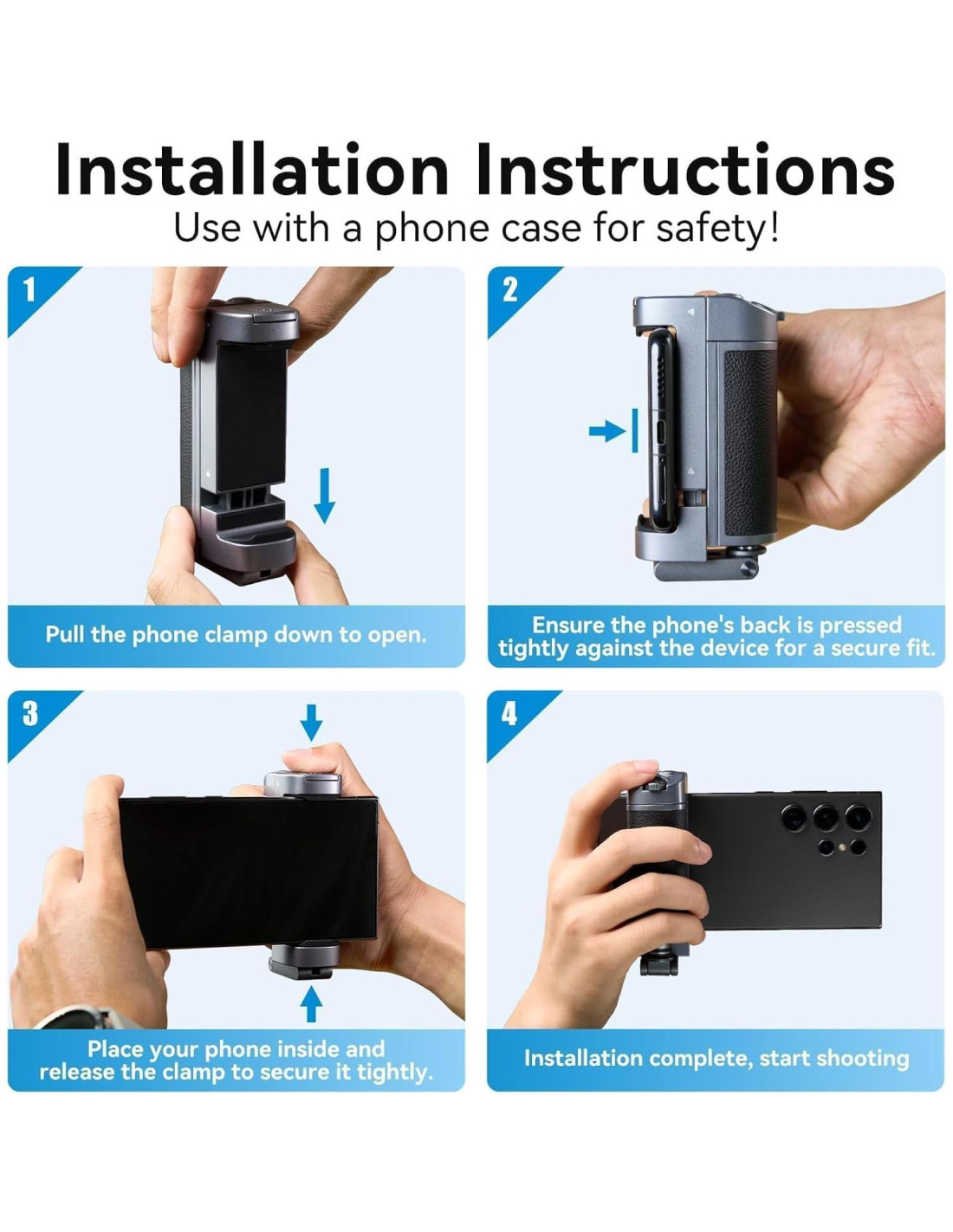 Installation Instructions

Use with a phone case for safety!

1

Pull the phone clamp down to open.

2

Ensure the phone's back is pressed tightly against the device for a secure fit.

3

Place your phone inside and release the clamp to secure it tightly.

4

Installation complete, start shooting