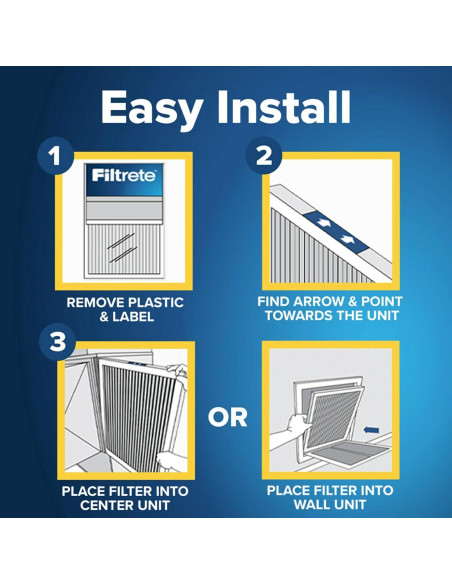 Easy Install

1

Filtrete

REMOVE PLASTIC & LABEL

2

FIND ARROW & POINT TOWARDS THE UNIT

3

PLACE FILTER INTO CENTER UNIT

OR

PLACE FILTER INTO WALL UNIT