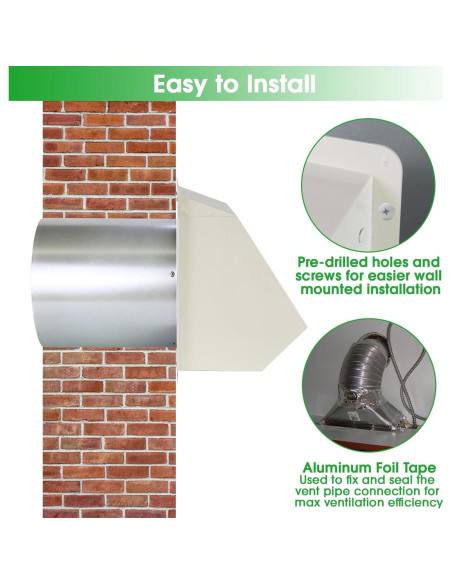 Easy to Install

Pre-drilled holes and screws for easier wall mounted installation

Aluminum Foil Tape
Used to fix and seal the vent pipe connection for max ventilation efficiency