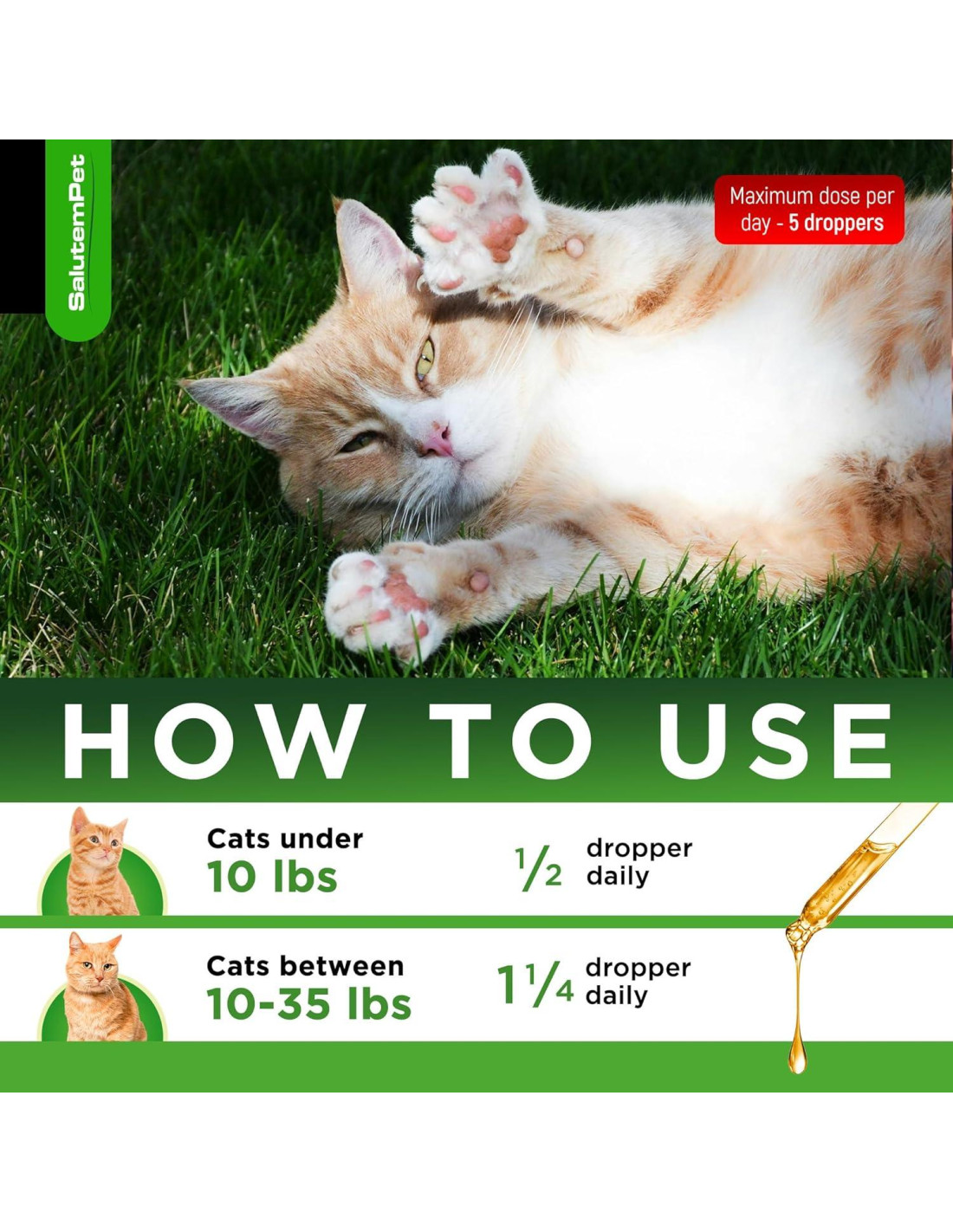 SalutemPet

Maximum dose per day - 5 droppers

HOW TO USE

Cats under 10 lbs

$\frac{1}{2}$ dropper daily

Cats between 10-35 lbs

$1\frac{1}{4}$ dropper daily