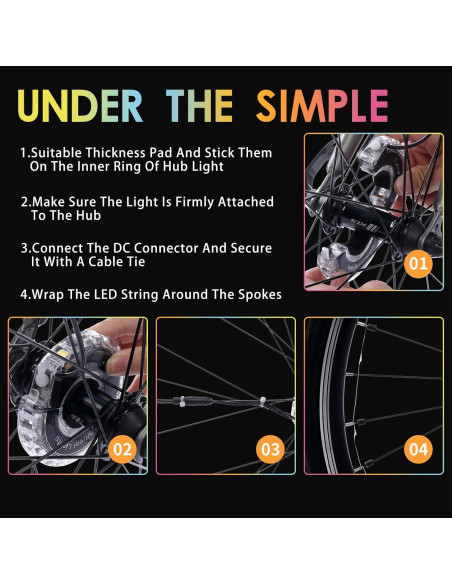 UNDER THE SIMPLE

1.Suitable Thickness Pad And Stick Them On The Inner Ring Of Hub Light

2.Make Sure The Light Is Firmly Attached To The Hub

3.Connect The DC Connector And Secure It With A Cable Tie

4.Wrap The LED String Around The Spokes

01

02

03

04