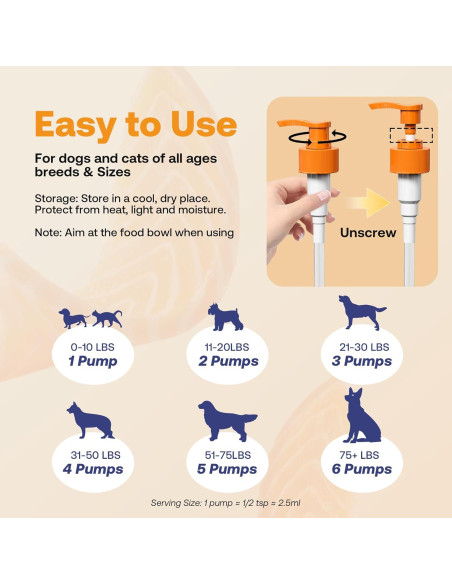 Easy to Use

For dogs and cats of all ages breeds & Sizes

Storage: Store in a cool, dry place. Protect from heat, light and moisture.

Note: Aim at the food bowl when using

Unscrew

0-10 LBS
1 Pump

11-20LBS
2 Pumps

21-30 LBS
3 Pumps

31-50 LBS
4 Pumps

51-75LBS
5 Pumps

75+ LBS
6 Pumps

Serving Size: 1 pump = 1/2 tsp = 2.5ml