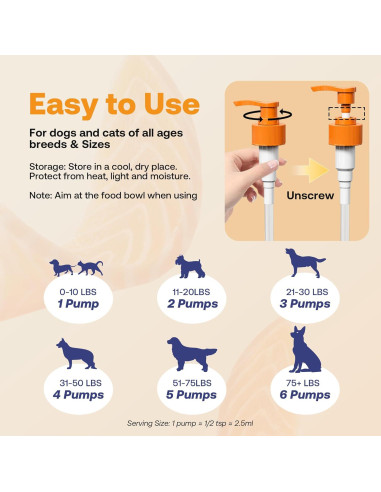 Easy to Use

For dogs and cats of all ages breeds & Sizes

Storage: Store in a cool, dry place. Protect from heat, light and moisture.

Note: Aim at the food bowl when using

Unscrew

0-10 LBS
1 Pump

11-20LBS
2 Pumps

21-30 LBS
3 Pumps

31-50 LBS
4 Pumps

51-75LBS
5 Pumps

75+ LBS
6 Pumps

Serving Size: 1 pump = 1/2 tsp = 2.5ml