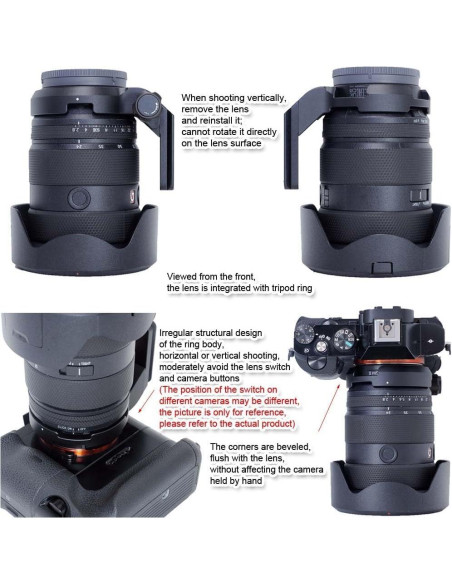 When shooting vertically, remove the lens and reinstall it; cannot rotate it directly on the lens surface

Viewed from the front, the lens is integrated with tripod ring

Irregular structural design of the ring body, horizontal or vertical shooting, moderately avoid the lens switch and camera buttons
(The position of the switch on different cameras may be different, the picture is only for reference, please refer to the actual product)

The corners are beveled, flush with the lens, without affecting the camera held by hand