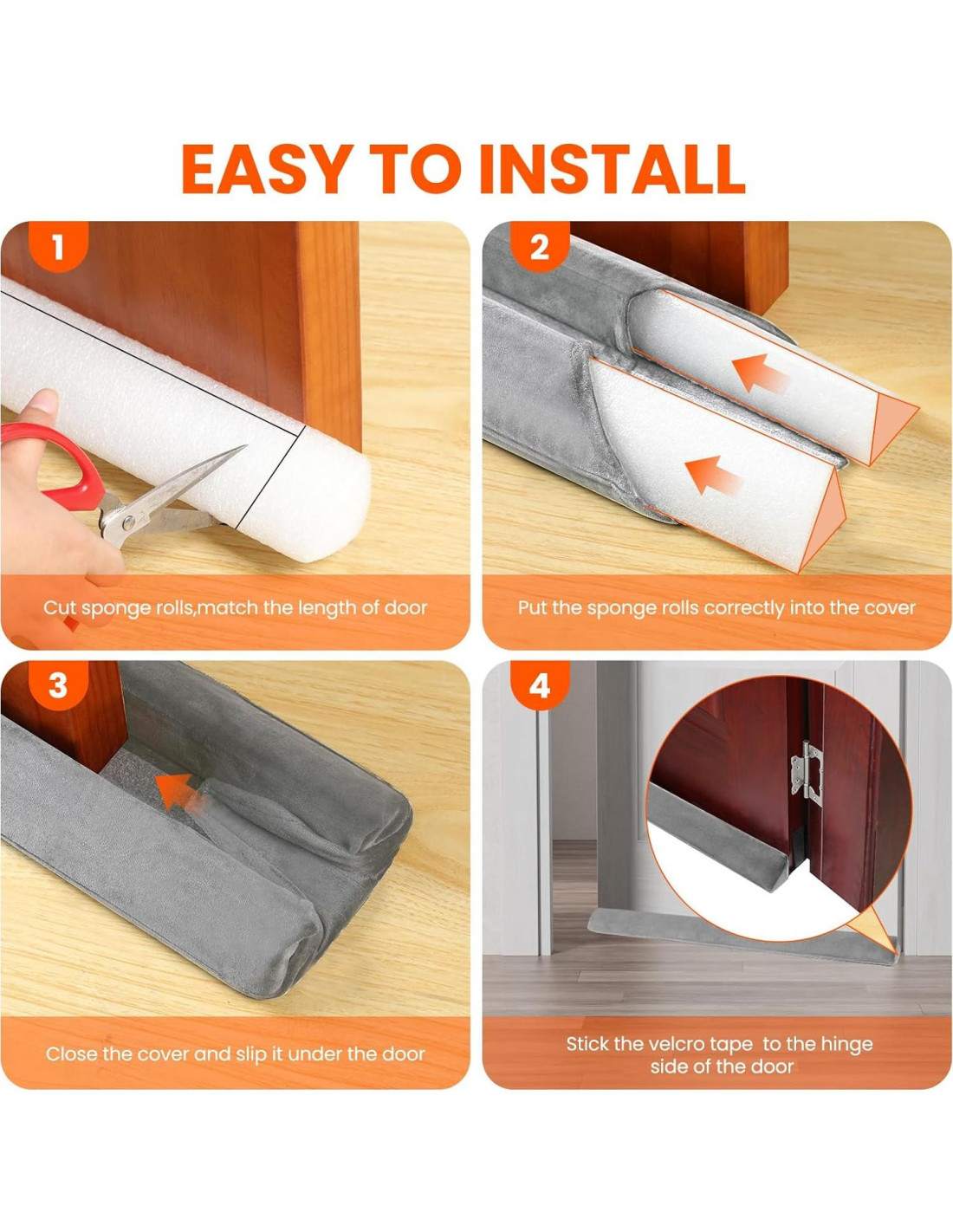 EASY TO INSTALL

1

Cut sponge rolls,match the length of door

2

Put the sponge rolls correctly into the cover

3

Close the cover and slip it under the door

4

Stick the velcro tape to the hinge side of the door