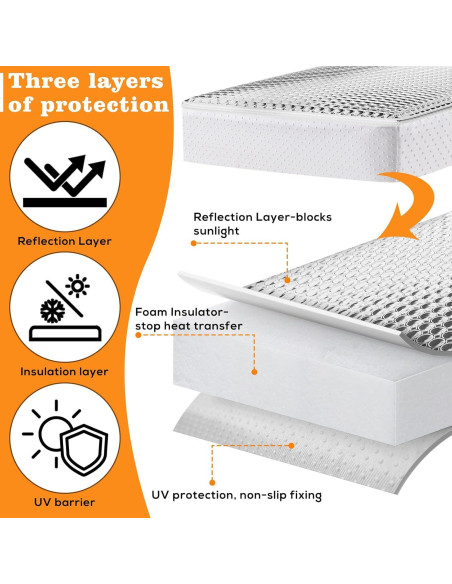 Three layers of protection

Reflection Layer

Insulation layer

UV barrier

Reflection Layer-blocks sunlight

Foam Insulator-stop heat transfer

UV protection, non-slip fixing