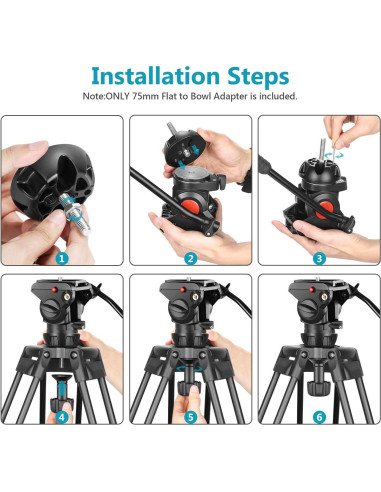 Installation Steps
Note:ONLY 75mm Flat to Bowl Adapter is included.

1
2
3
4
5
6