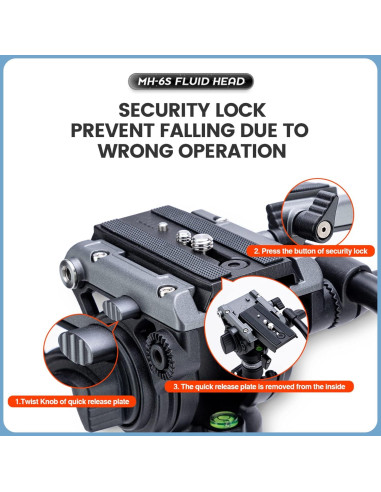 MH-6S FLUID HEAD

SECURITY LOCK
PREVENT FALLING DUE TO
WRONG OPERATION

2. Press the button of security lock

3. The quick release plate is removed from the inside

1.Twist Knob of quick release plate