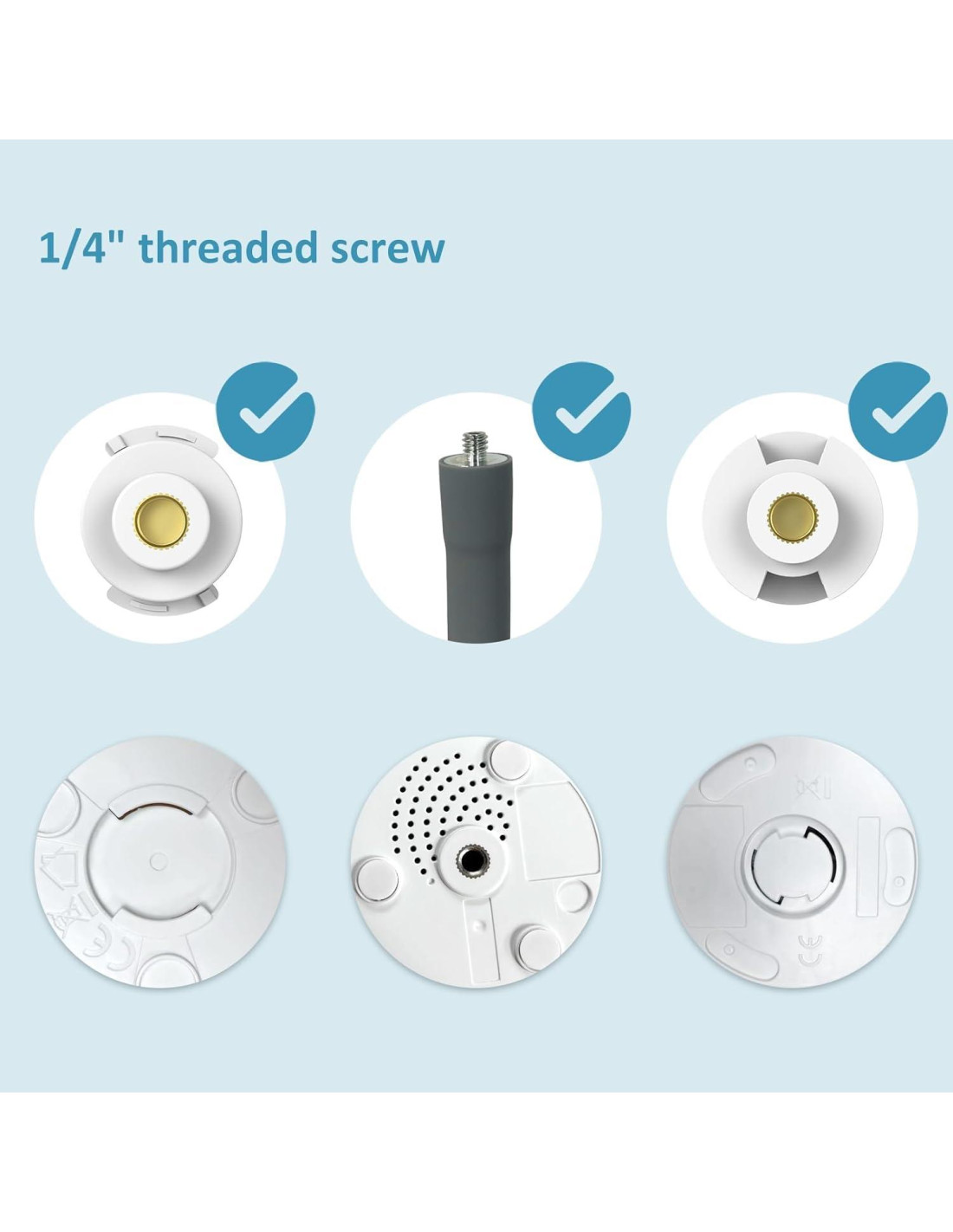 1/4" threaded screw