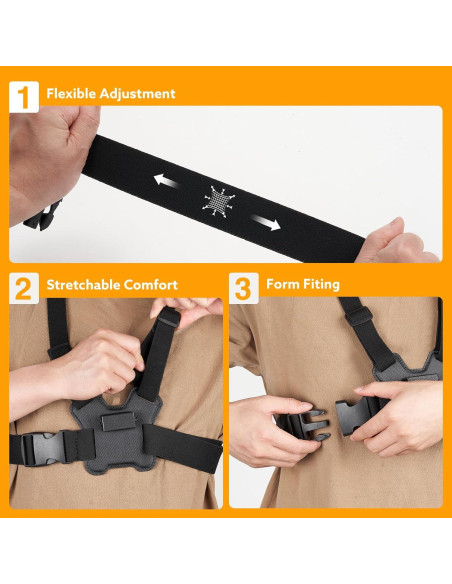 1 Flexible Adjustment

2 Stretchable Comfort

3 Form Fiting