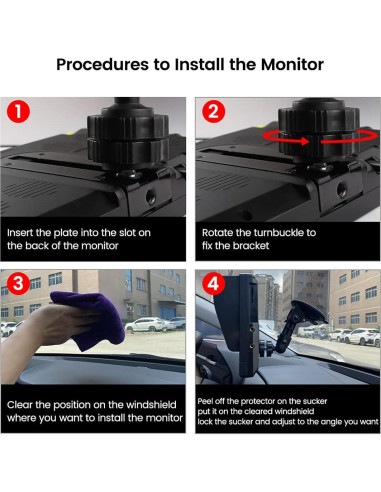 Procedures to Install the Monitor

1

Insert the plate into the slot on the back of the monitor

2

Rotate the turnbuckle to fix the bracket

3

Clear the position on the windshield where you want to install the monitor

4

Peel off the protector on the sucker
put it on the cleared windshield
lock the sucker and adjust to the angle you want