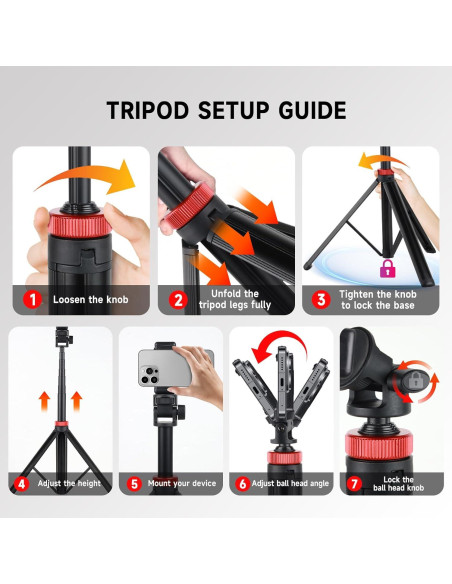 TRIPOD SETUP GUIDE

1 Loosen the knob

2 Unfold the tripod legs fully

3 Tighten the knob to lock the base

4 Adjust the height

5 Mount your device

6 Adjust ball head angle

7 Lock the ball head knob