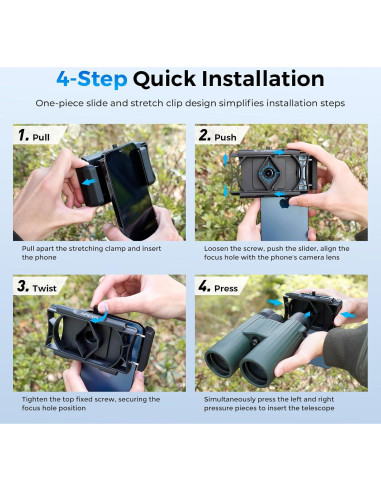 4-Step Quick Installation

One-piece slide and stretch clip design simplifies installation steps

1. Pull

Pull apart the stretching clamp and insert the phone

2. Push

Loosen the screw, push the slider, align the focus hole with the phone's camera lens

3. Twist

Tighten the top fixed screw, securing the focus hole position

4. Press

Simultaneously press the left and right pressure pieces to insert the telescope