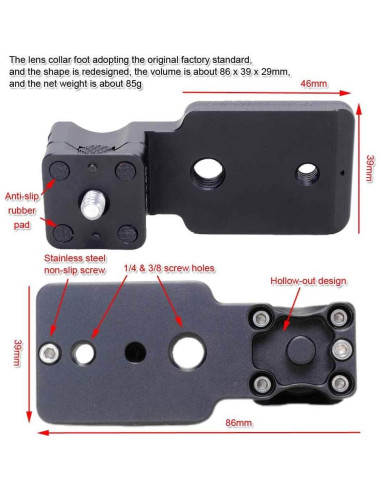 The lens collar foot adopting the original factory standard, and the shape is redesigned, the volume is about 86 x 39 x 29mm, and the net weight is about 85g

46mm

39mm

Anti-slip rubber pad

Stainless steel non-slip screw

1/4 & 3/8 screw holes

Hollow-out design

39mm

86mm